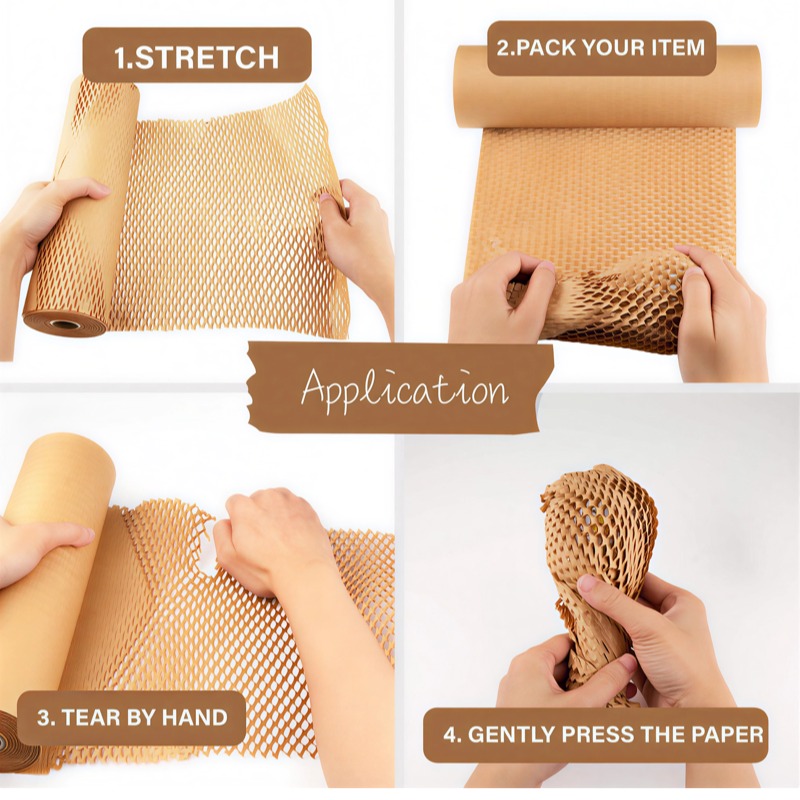 1.STRETCH

2.PACK YOUR ITEM

Application

3. TEAR BY HAND

4. GENTLY PRESS THE PAPER